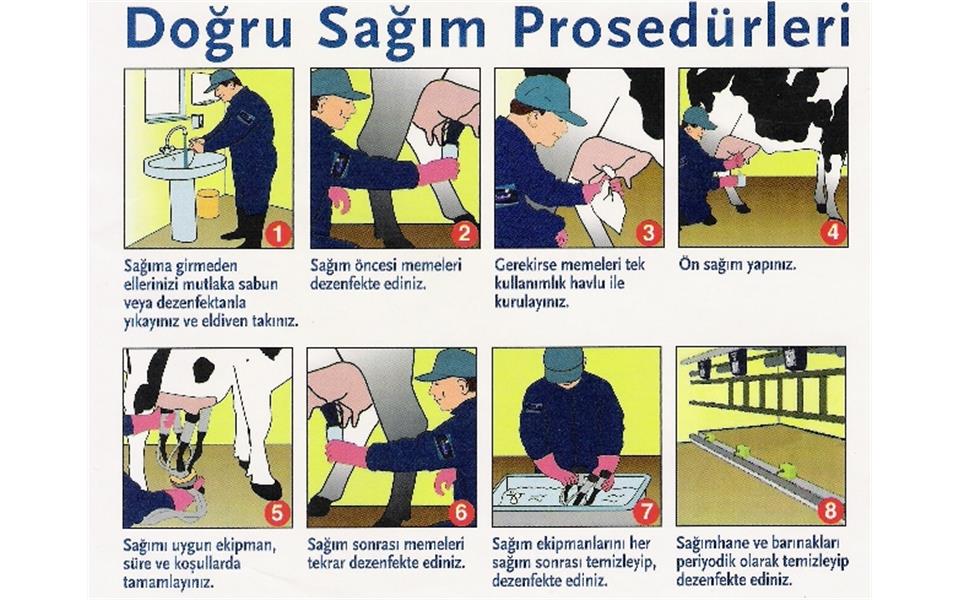 Doğru Sağım Prosedürleri

1

Sağıma girmeden ellerinizi mutlaka sabun veya dezenfektanla yıkayınız ve eldiven takınız.

2

Sağım öncesi memeleri dezenfekte ediniz.

3

Gerekirse memeleri tek kullanımlık havlu ile kurulayınız.

4

Ön sağım yapınız.

5

Sağımı uygun ekipman, süre ve koşullarda tamamlayınız.

6

Sağım sonrası memeleri tekrar dezenfekte ediniz.

7

Sağım ekipmanlarını her sağım sonrası temizleyip, dezenfekte ediniz.

8

Sağımhane ve barınakları periyodik olarak temizleyip dezenfekte ediniz.